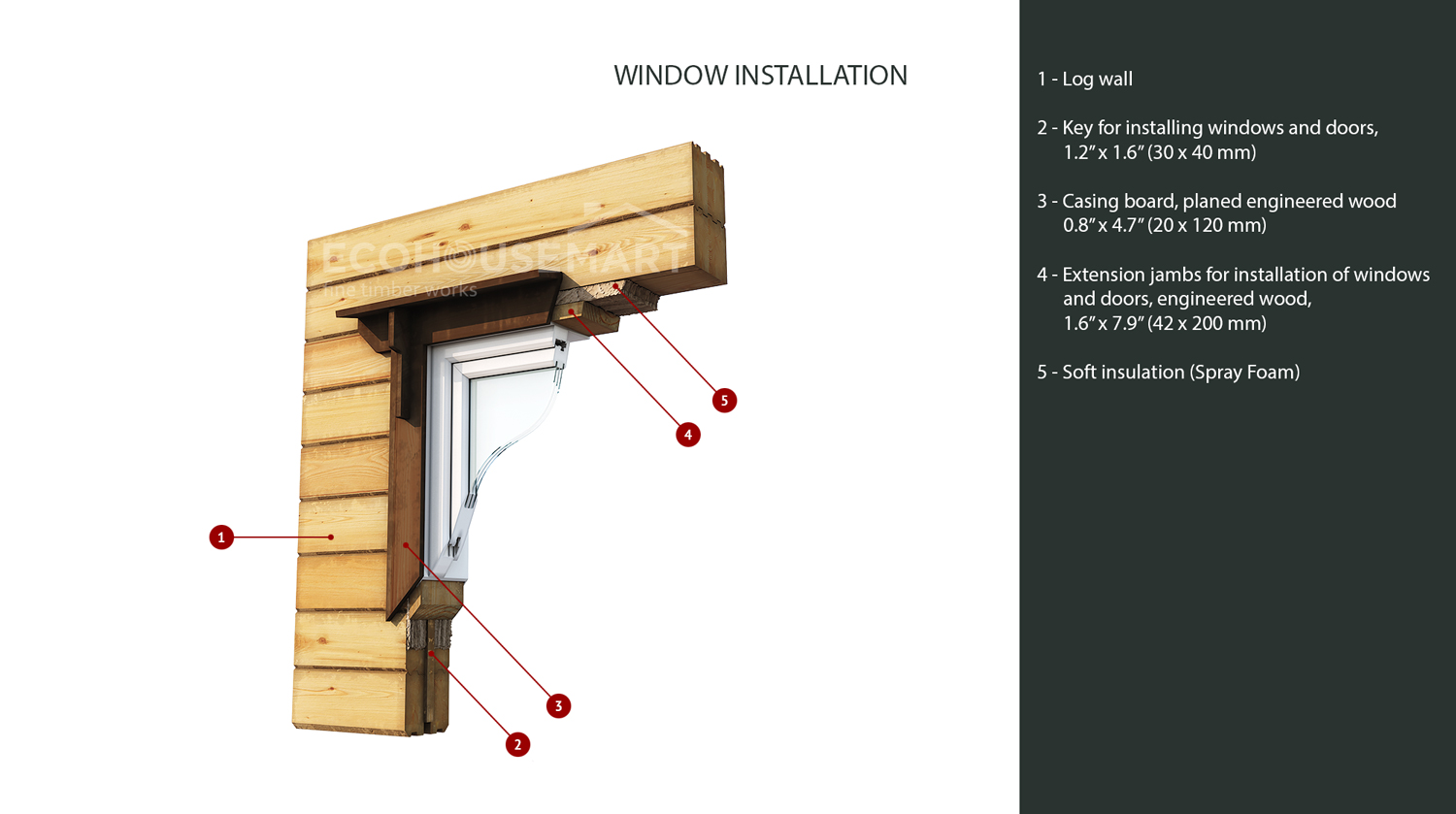 WINDOW INSTALLATION

ECOHOUSEMART
fine timber works

5

4

1

3

2

1 - Log wall

2 - Key for installing windows and doors, 1.2″ x 1.6″ (30 x 40 mm)

3 - Casing board, planed engineered wood 0.8″ x 4.7″ (20 x 120 mm)

4 - Extension jambs for installation of windows and doors, engineered wood, 1.6″ x 7.9″ (42 x 200 mm)

5 - Soft insulation (Spray Foam)